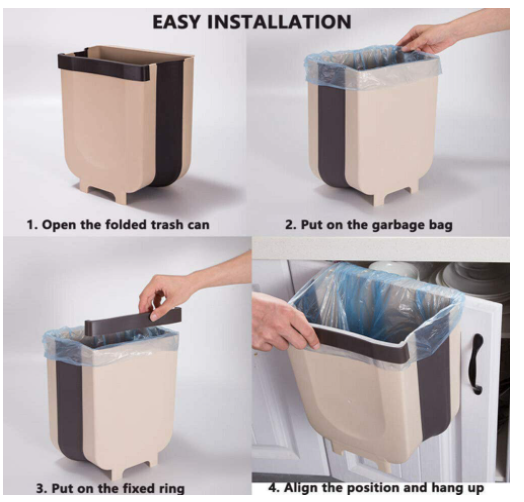 EASY INSTALLATION

1. Open the folded trash can

2. Put on the garbage bag

3. Put on the fixed ring

4. Align the position and hang up